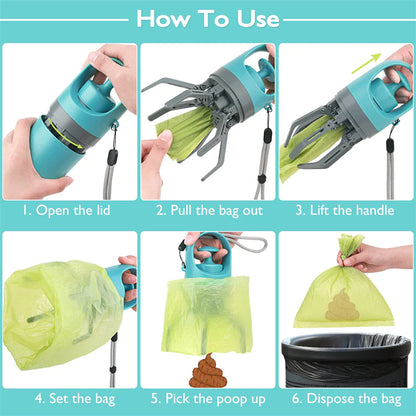 How To Use

1. Open the lid

2. Pull the bag out

3. Lift the handle

4. Set the bag

5. Pick the poop up

6. Dispose the bag