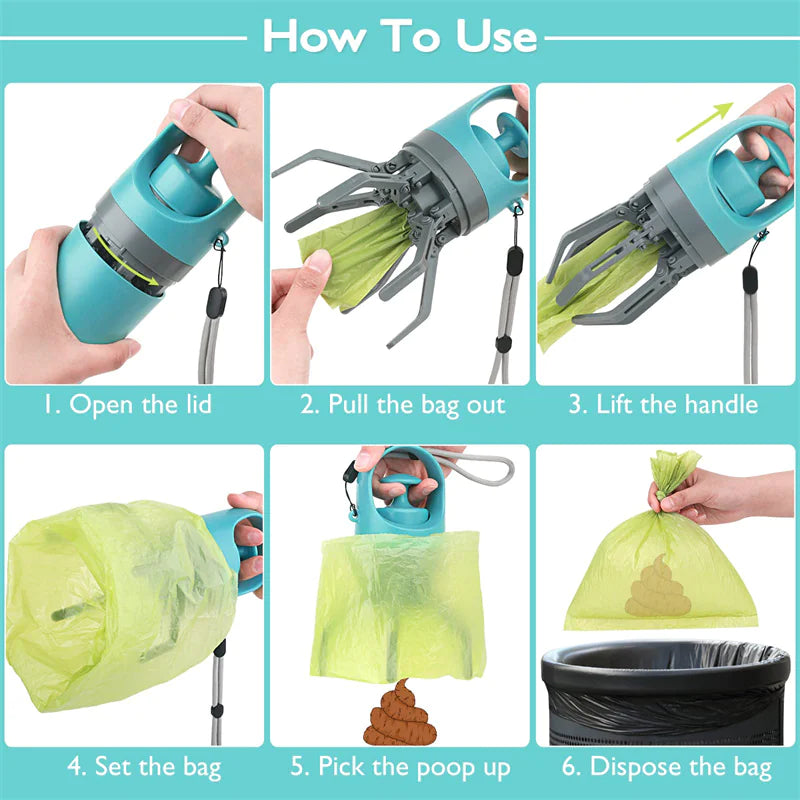 How To Use

1. Open the lid

2. Pull the bag out

3. Lift the handle

4. Set the bag

5. Pick the poop up

6. Dispose the bag